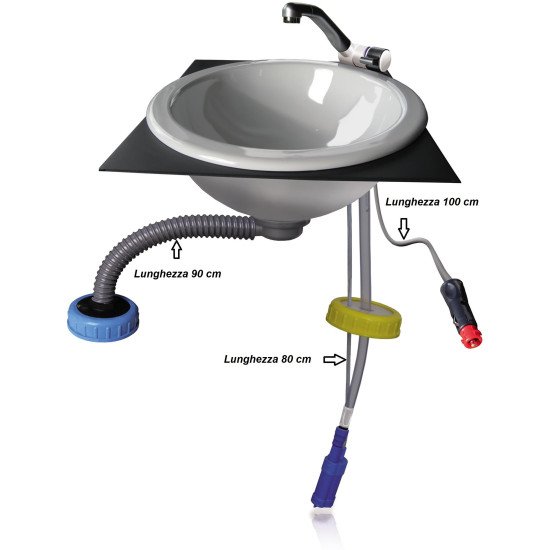 Lunghezza 100 cm

Lunghezza 90 cm

Lunghezza 80 cm