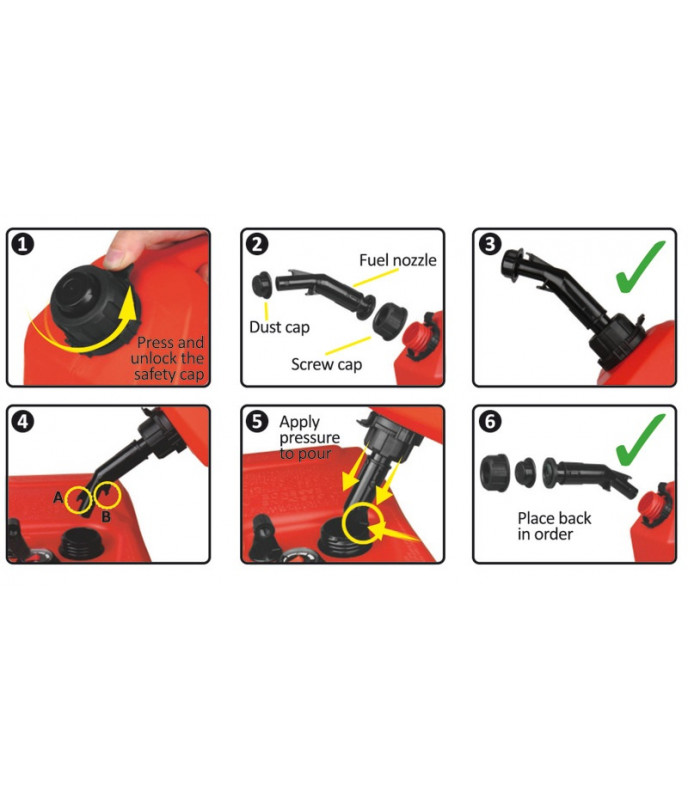 1
Press and unlock the safety cap

2
Fuel nozzle
Dust cap
Screw cap

3

4
A
B

5
Apply pressure to pour

6
Place back in order